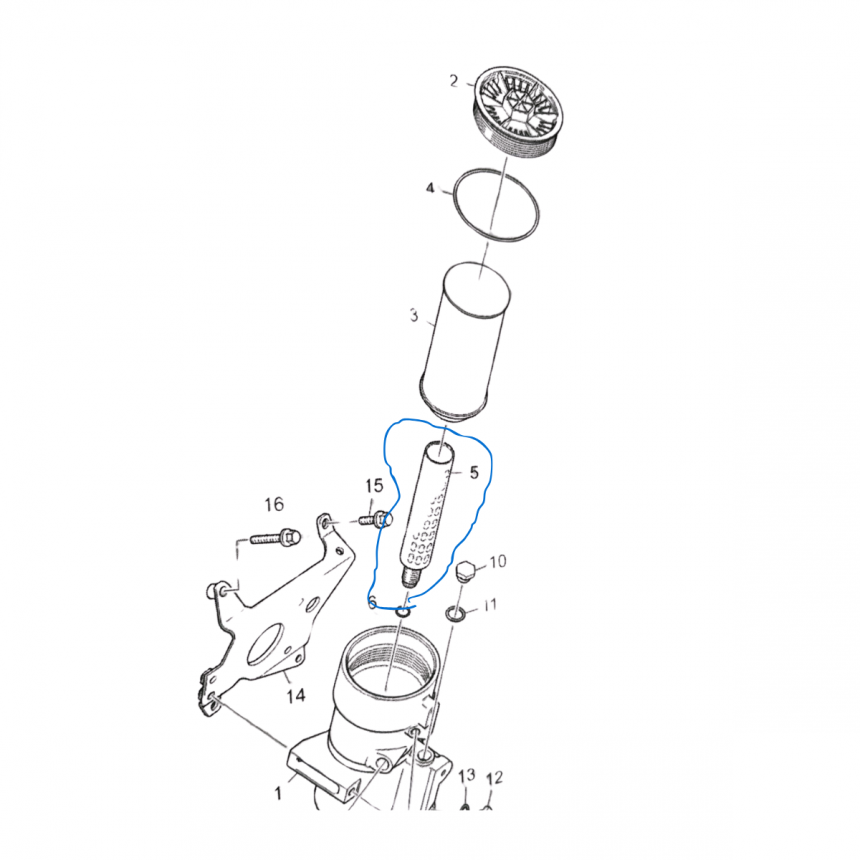 2
4
3
5
15
16
10
6
11
14
1
13
12